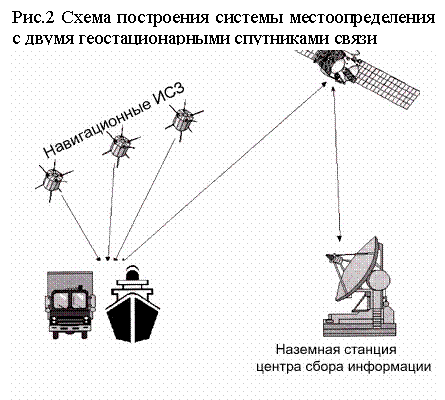 Рис.2 Схема построения системы местоопределения с двумя геостационарными спутниками связи

Навигационные ИСЗ

Наземная станция центра сбора информации